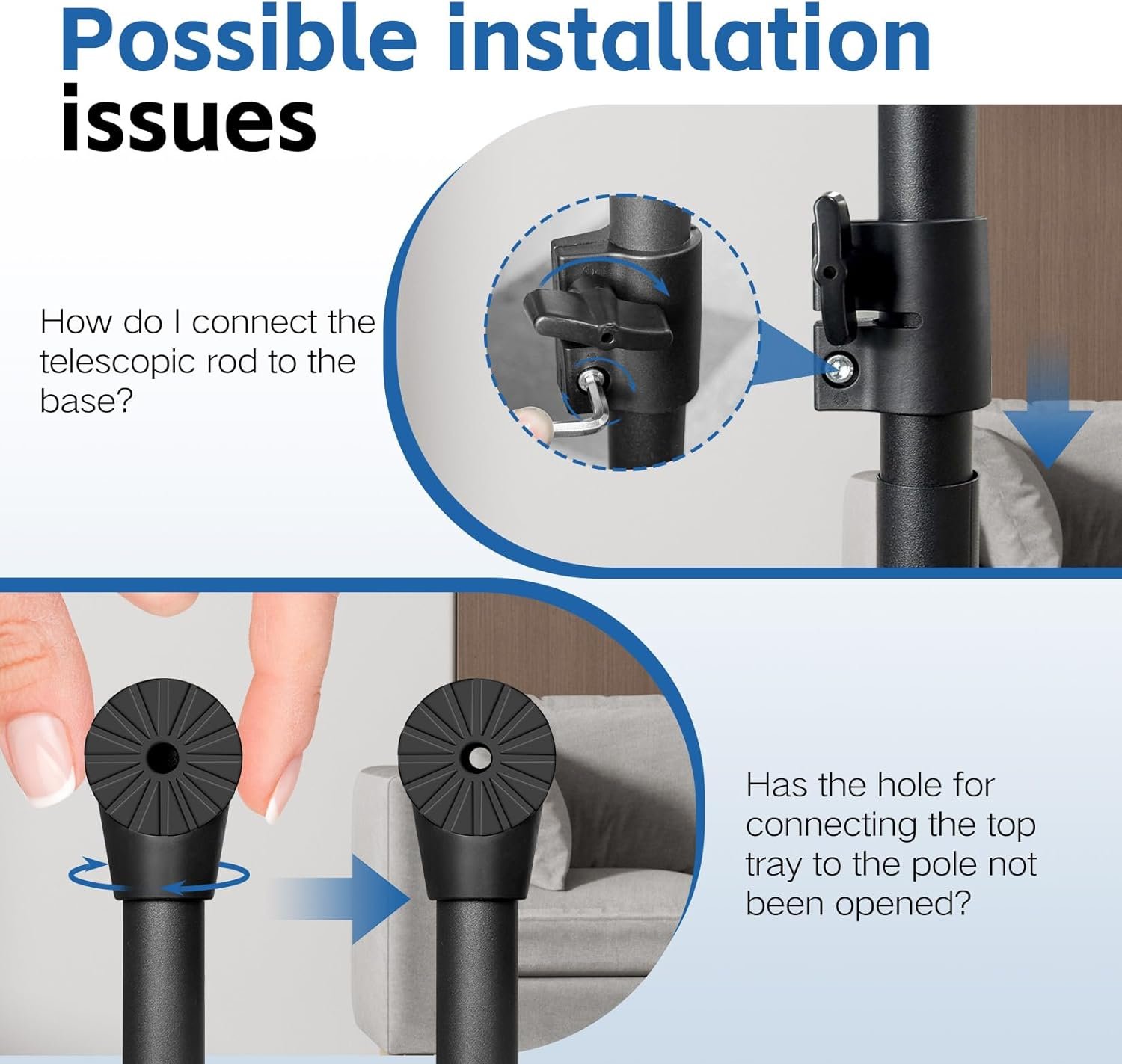 Possible installation issues

How do I connect the telescopic rod to the base?

Has the hole for connecting the top tray to the pole not been opened?